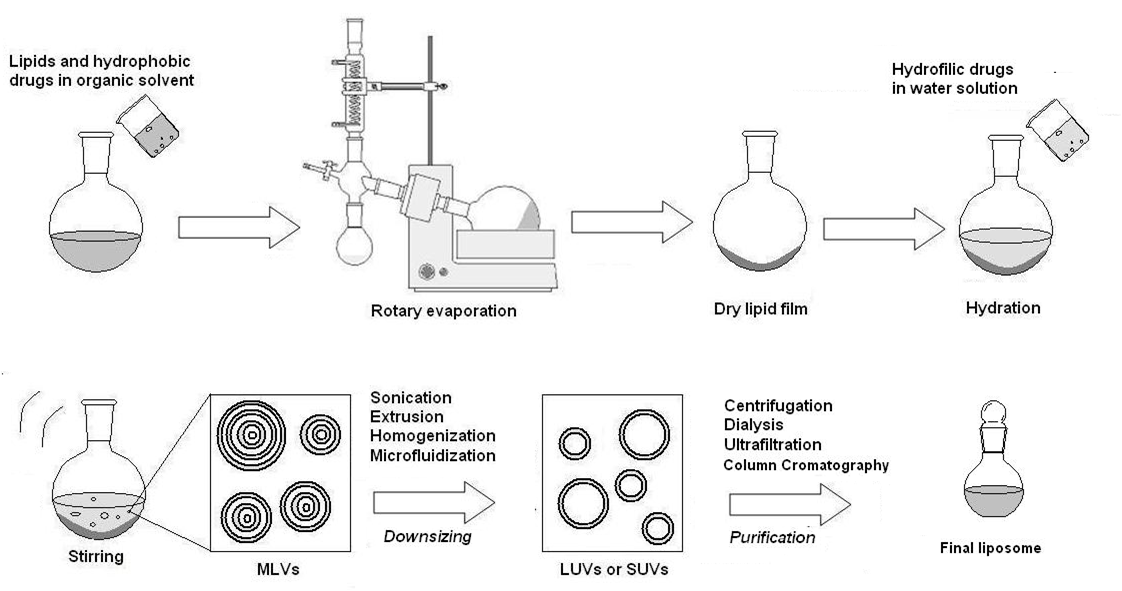 Lipids and hydrophobic drugs in organic solvent

Rotary evaporation

Dry lipid film

Hydrofilic drugs in water solution

Hydration

Stirring

MLVs

Sonication
Extrusion
Homogenization
Microfluidization

Downsizing

LUVs or SUVs

Centrifugation
Dialysis
Ultrafiltration
Column Cromatography

Purification

Final liposome